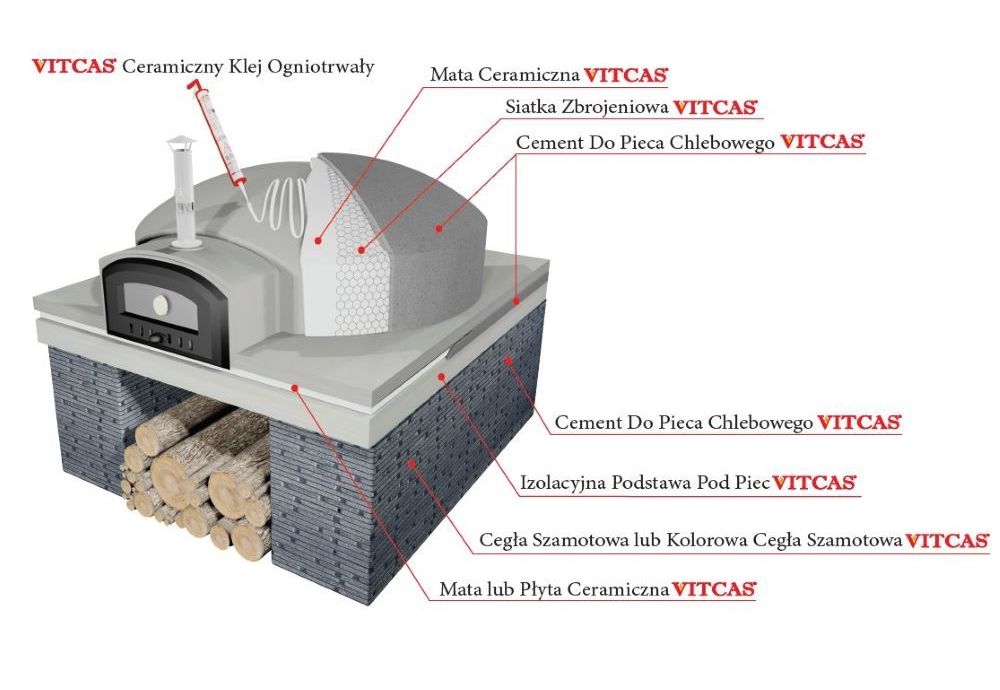 VITCAS Ceramiczny Klej Ogniotrwały

Mata Ceramiczna VITCAS

Siatka Zbrojeniowa VITCAS

Cement Do Pieca Chlebowego VITCAS

Cement Do Pieca Chlebowego VITCAS

Izolacyjna Podstawa Pod Piec VITCAS

Cegła Szamotowa lub Kolorowa Cegła Szamotowa VITCAS

Mata lub Płyta Ceramiczna VITCAS